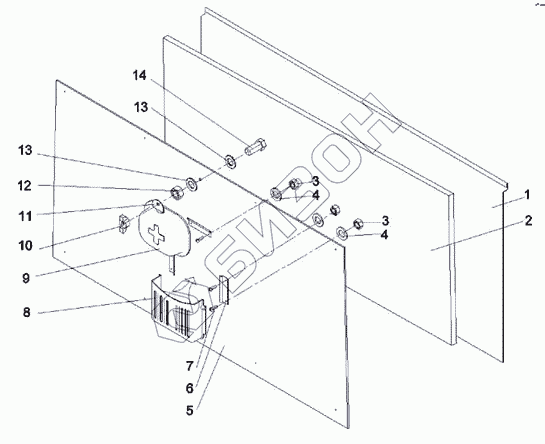 14
13
13
12
11
10
9
8
7
6
5
3
4
3
4
1
2
БИЗОН